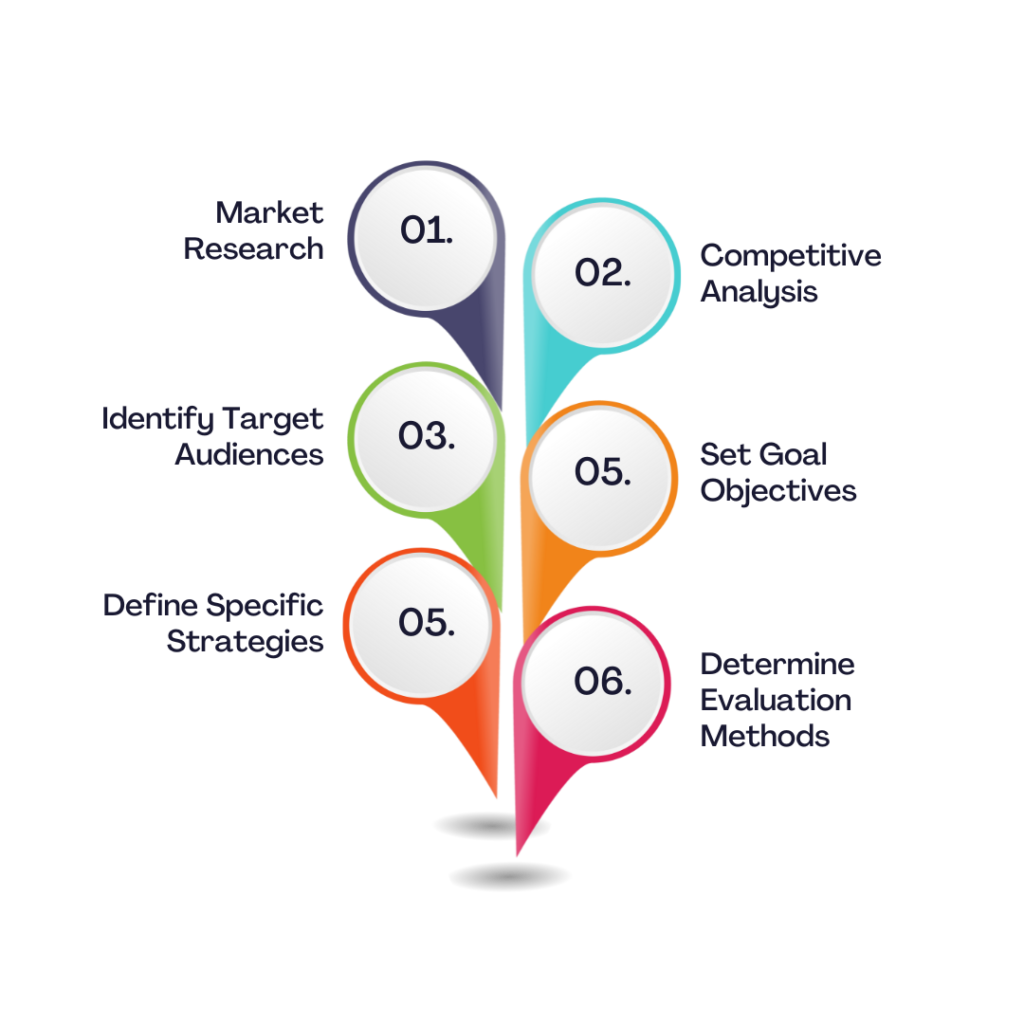 Market Research
01.

02.
Competitive Analysis

Identify Target Audiences
03.

05.
Set Goal Objectives

Define Specific Strategies
05.

06.
Determine Evaluation Methods